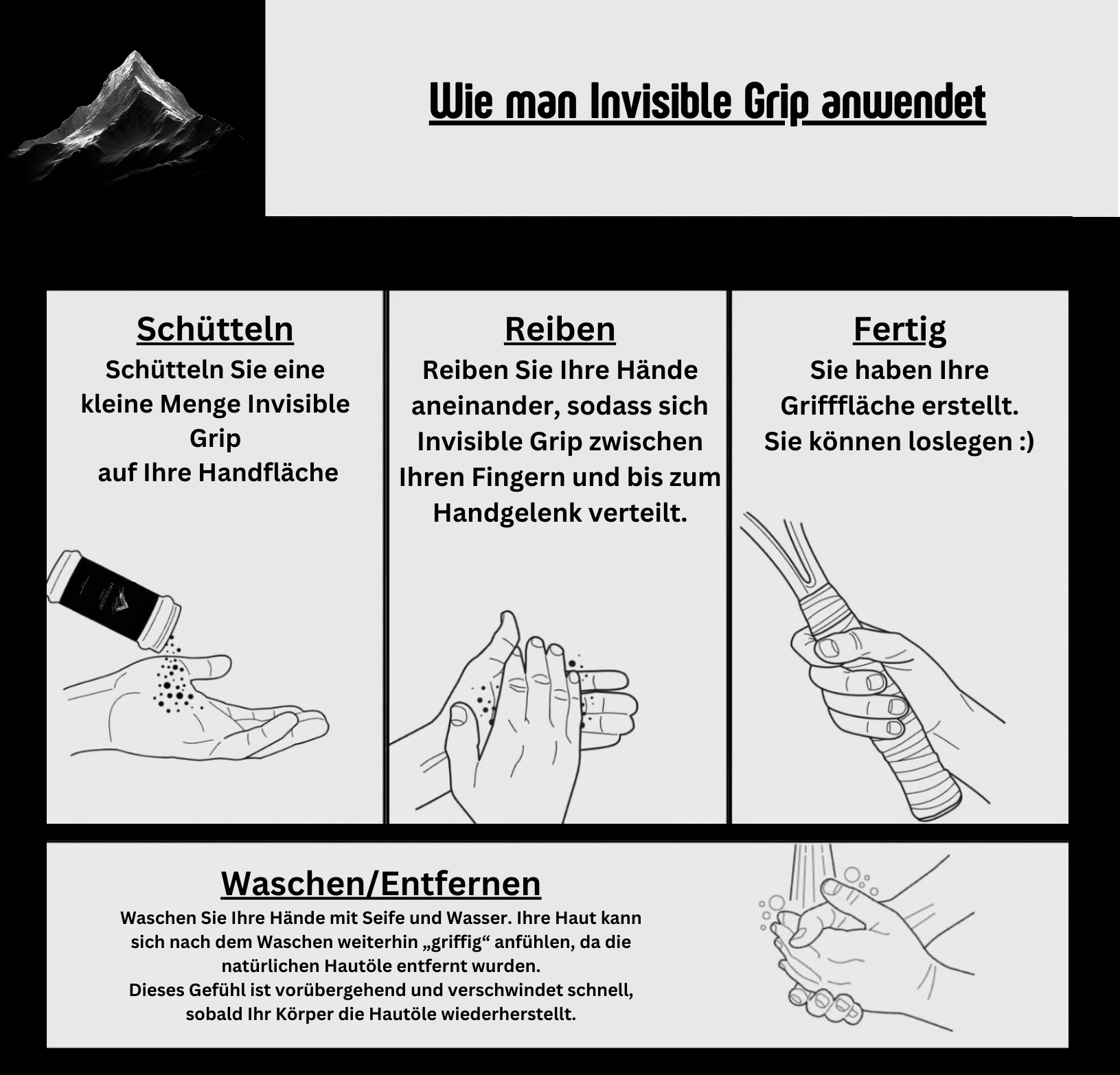 Wie man Invisible Grip anwendet

Schütteln
Schütteln Sie eine kleine Menge Invisible Grip auf Ihre Handfläche

Reiben
Reiben Sie Ihre Hände aneinander, sodass sich Invisible Grip zwischen Ihren Fingern und bis zum Handgelenk verteilt.

Fertig
Sie haben Ihre Grifffläche erstellt. Sie können loslegen :)

Waschen/Entfernen
Waschen Sie Ihre Hände mit Seife und Wasser. Ihre Haut kann sich nach dem Waschen weiterhin „griffig“ anfühlen, da die natürlichen Hautöle entfernt wurden.
Dieses Gefühl ist vorübergehend und verschwindet schnell, sobald Ihr Körper die Hautöle wiederherstellt.