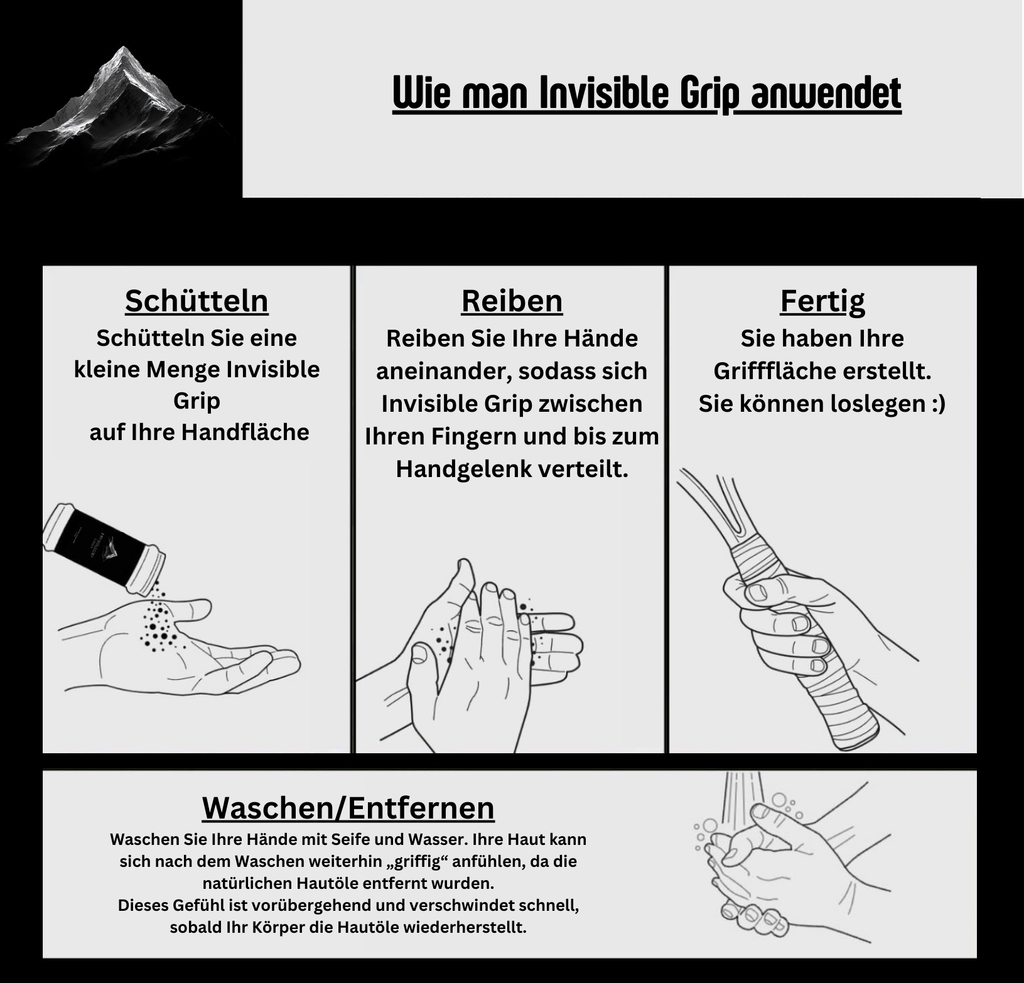 Wie man Invisible Grip anwendet

Schütteln
Schütteln Sie eine kleine Menge Invisible Grip auf Ihre Handfläche

Reiben
Reiben Sie Ihre Hände aneinander, sodass sich Invisible Grip zwischen Ihren Fingern und bis zum Handgelenk verteilt.

Fertig
Sie haben Ihre Grifffläche erstellt. Sie können loslegen :)

Waschen/Entfernen
Waschen Sie Ihre Hände mit Seife und Wasser. Ihre Haut kann sich nach dem Waschen weiterhin „griffig“ anfühlen, da die natürlichen Hautöle entfernt wurden.
Dieses Gefühl ist vorübergehend und verschwindet schnell, sobald Ihr Körper die Hautöle wiederherstellt.